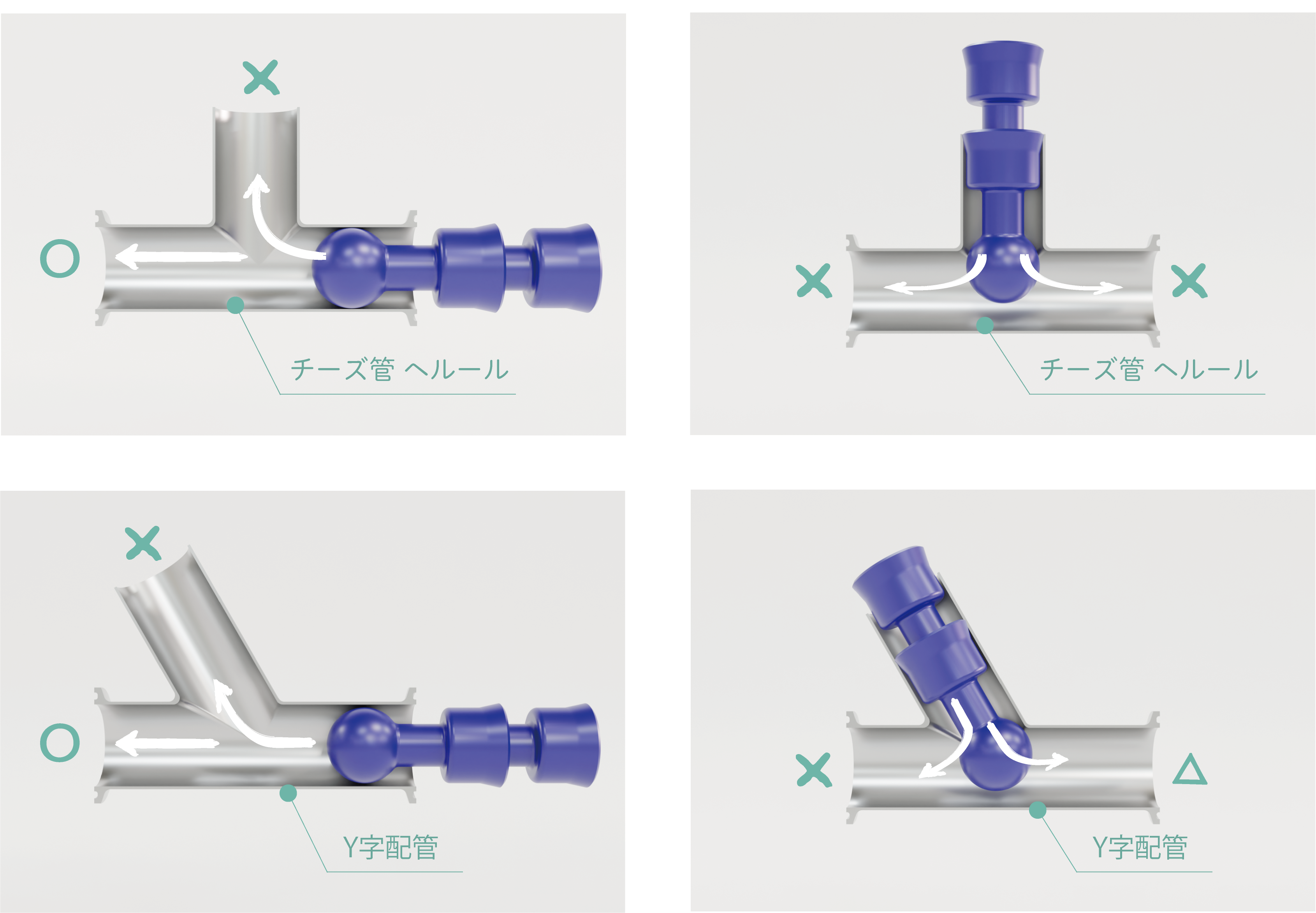 ×

○

チーズ管 ヘルール

×

×

チーズ管 ヘルール

×

○

Y字配管

×

△

Y字配管